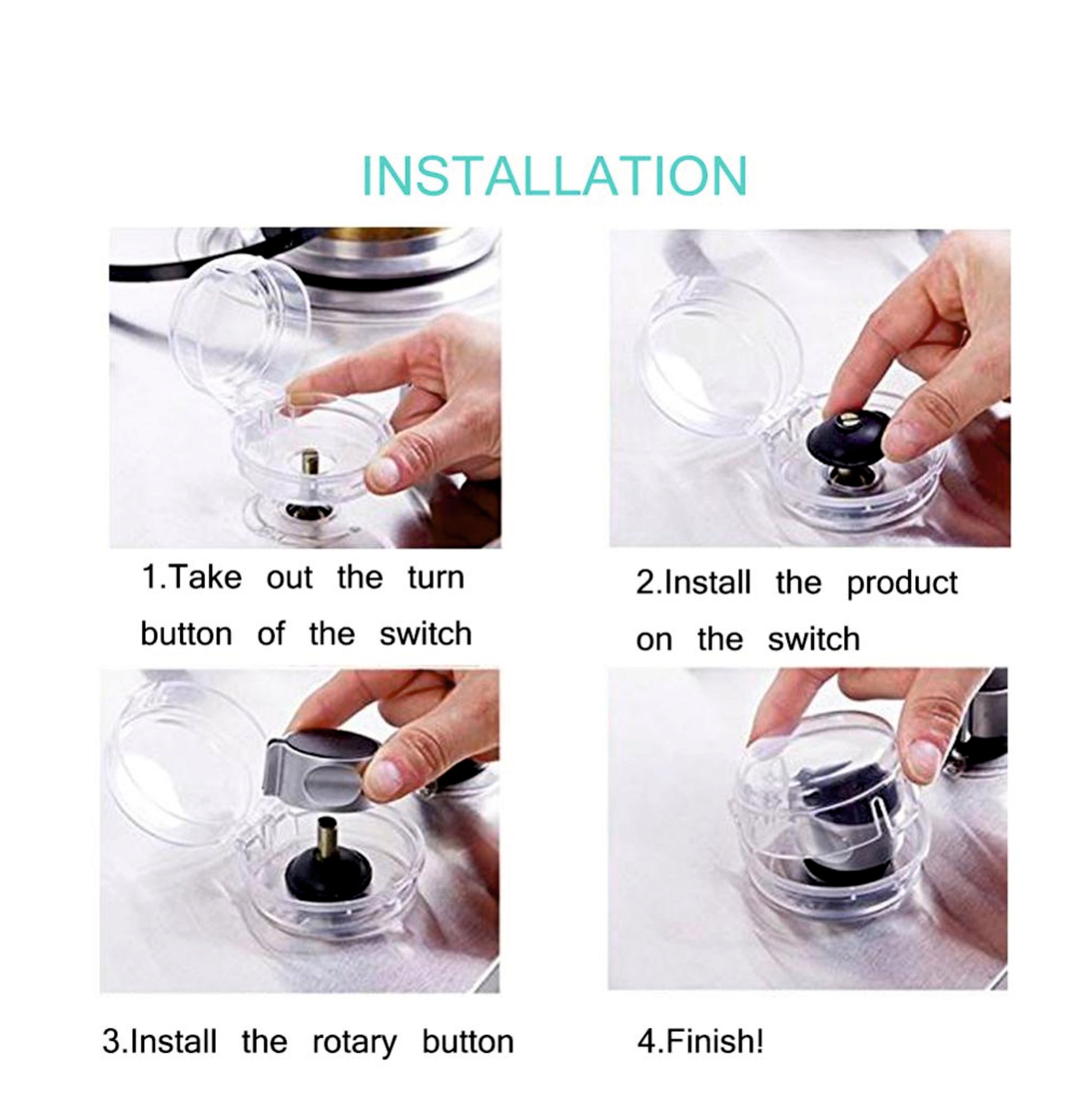 INSTALLATION

1.Take out the turn button of the switch

2.Install the product on the switch

3.Install the rotary button

4.Finish!